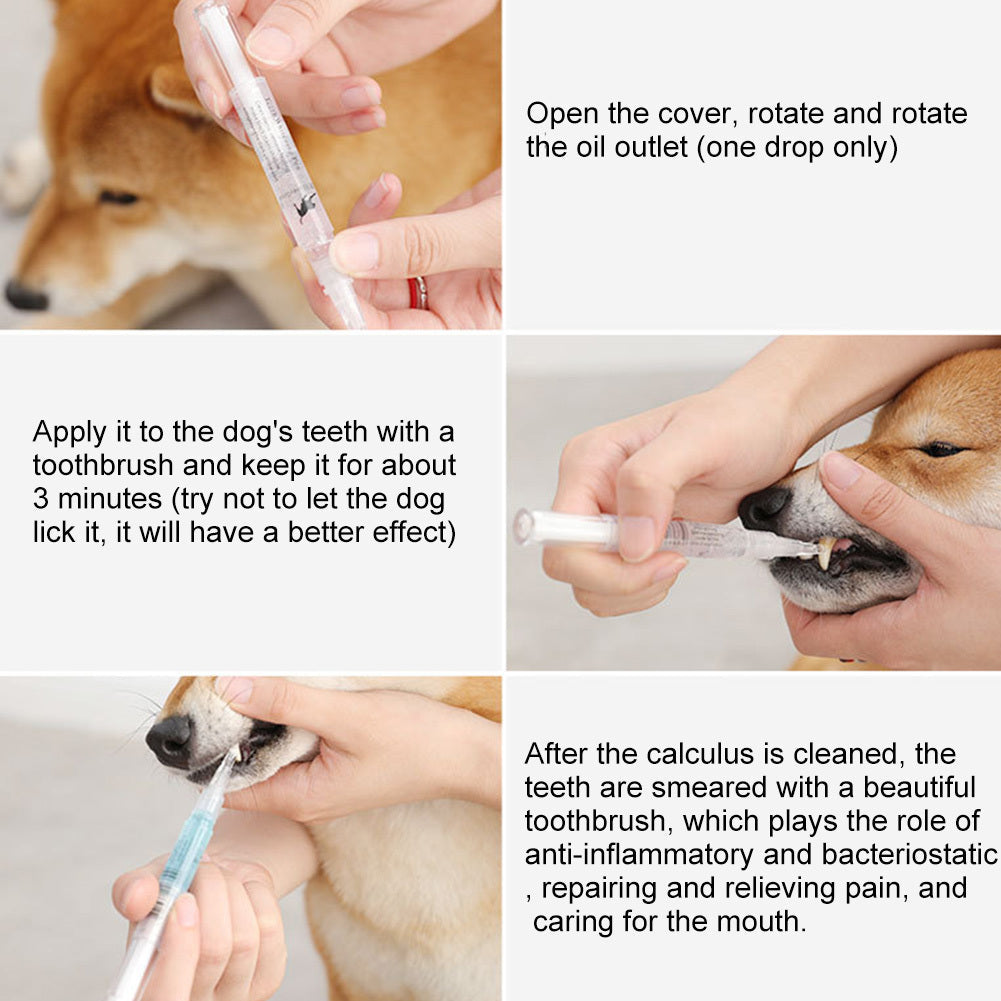 Open the cover, rotate and rotate the oil outlet (one drop only)

Apply it to the dog's teeth with a toothbrush and keep it for about 3 minutes (try not to let the dog lick it, it will have a better effect)

After the calculus is cleaned, the teeth are smeared with a beautiful toothbrush, which plays the role of anti-inflammatory and bacteriostatic , repairing and relieving pain, and caring for the mouth.