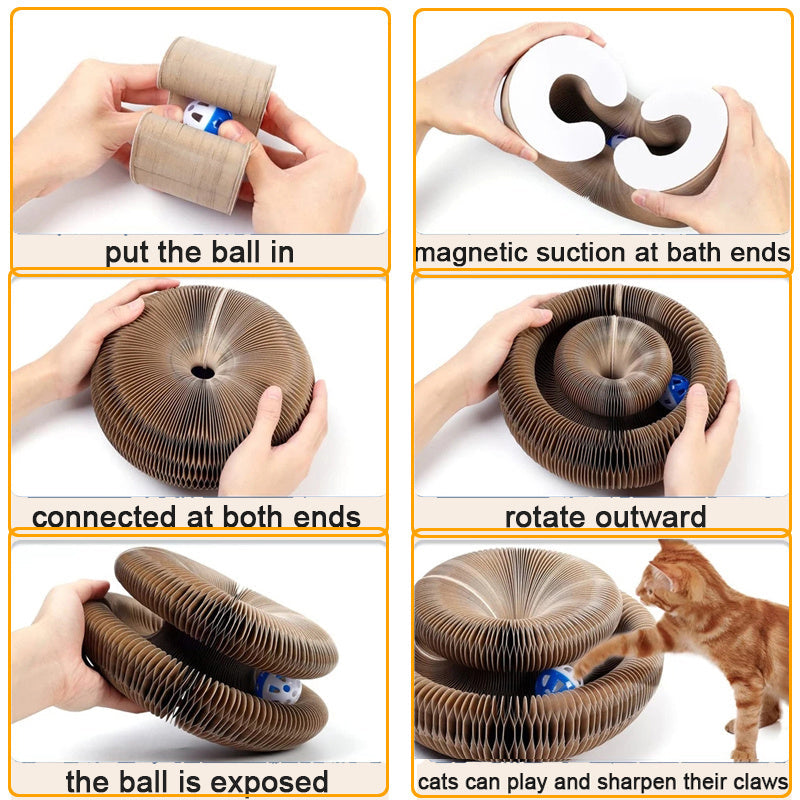 put the ball in

magnetic suction at bath ends

connected at both ends

rotate outward

the ball is exposed

cats can play and sharpen their claws